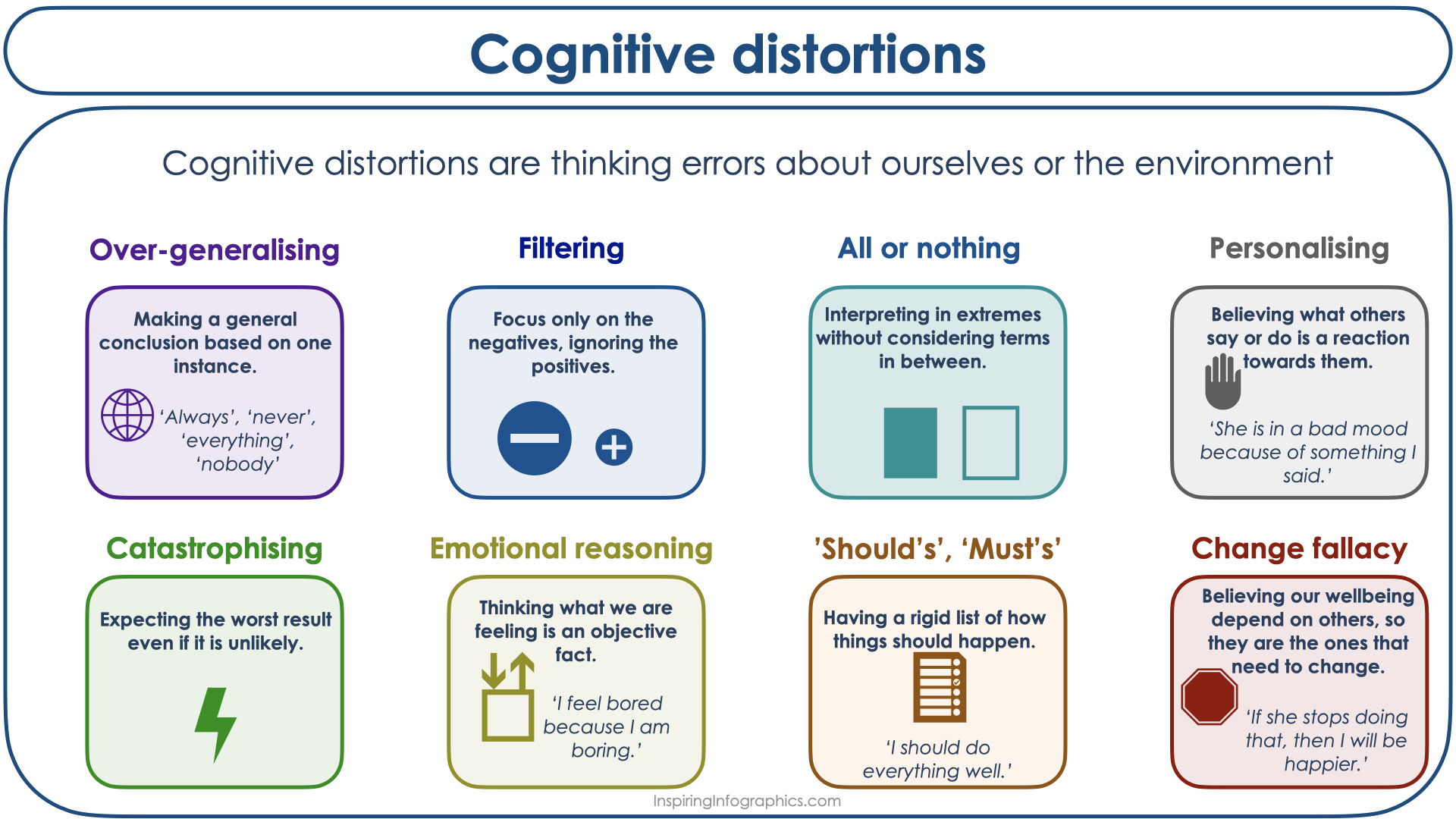 Cognitive distortions

Cognitive distortions are thinking errors about ourselves or the environment

Over-generalising

Making a general conclusion based on one instance.

'Always', 'never', 'everything', 'nobody'

Filtering

Focus only on the negatives, ignoring the positives.

All or nothing

Interpreting in extremes without considering terms in between.

Personalising

Believing what others say or do is a reaction towards them.

'She is in a bad mood because of something I said.'

Catastrophising

Expecting the worst result even if it is unlikely.

Emotional reasoning

Thinking what we are feeling is an objective fact.

'I feel bored because I am boring.'

'Should's', 'Must's'

Having a rigid list of how things should happen.

'I should do everything well.'

Change fallacy

Believing our wellbeing depend on others, so they are the ones that need to change.

'If she stops doing that, then I will be happier.'

InspiringInfographics.com