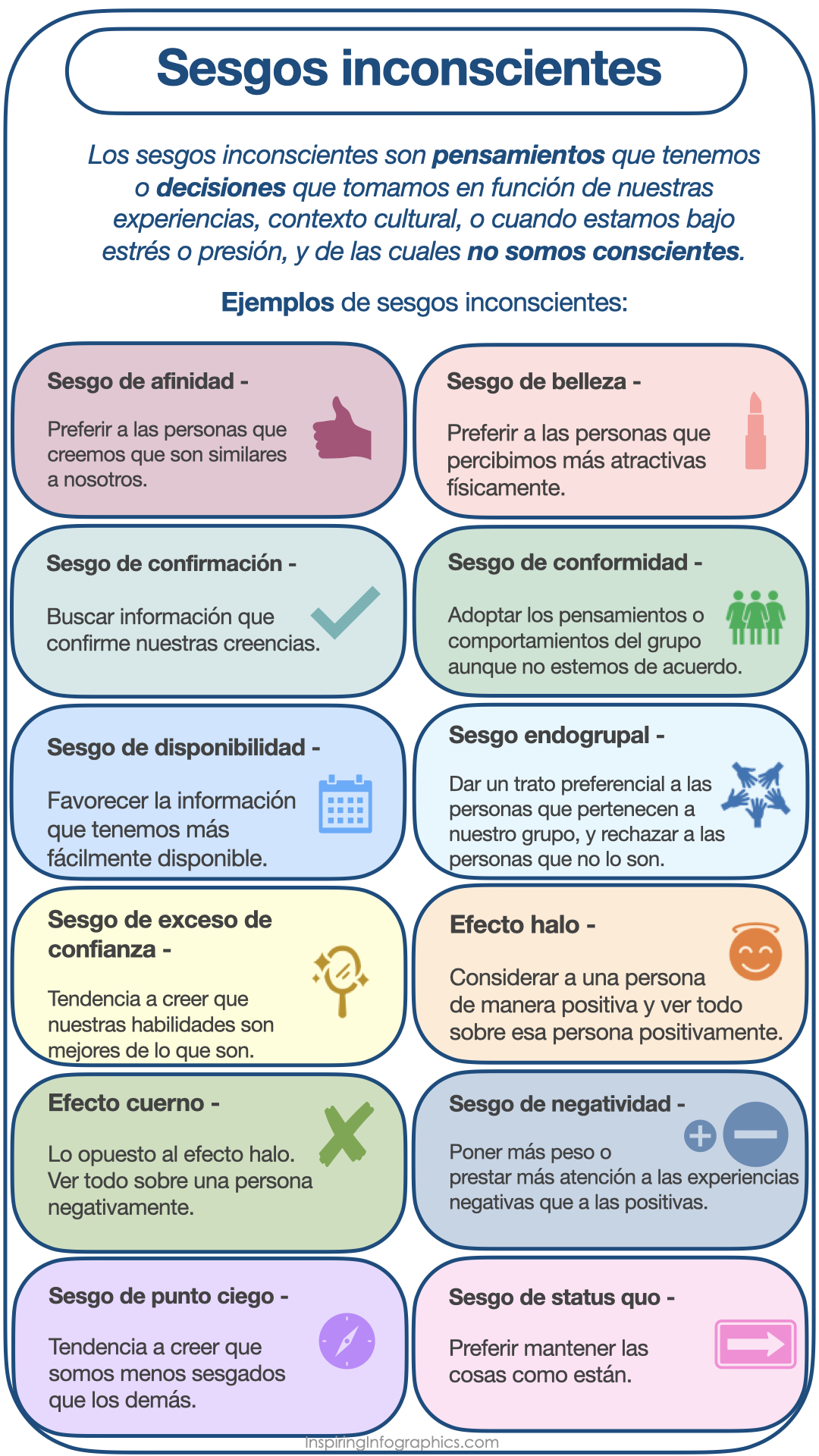 Sesgos inconscientes

Los sesgos inconscientes son pensamientos que tenemos o decisiones que tomamos en función de nuestras experiencias, contexto cultural, o cuando estamos bajo estrés o presión, y de las cuales no somos conscientes.

Ejemplos de sesgos inconscientes:

Sesgo de afinidad -
Preferir a las personas que creemos que son similares a nosotros.

Sesgo de belleza -
Preferir a las personas que percibimos más atractivas físicamente.

Sesgo de confirmación -
Buscar información que confirme nuestras creencias.

Sesgo de conformidad -
Adoptar los pensamientos o comportamientos del grupo aunque no estemos de acuerdo.

Sesgo de disponibilidad -
Favorecer la información que tenemos más fácilmente disponible.

Sesgo endogrupal -
Dar un trato preferencial a las personas que pertenecen a nuestro grupo, y rechazar a las personas que no lo son.

Sesgo de exceso de confianza -
Tendencia a creer que nuestras habilidades son mejores de lo que son.

Efecto halo -
Considerar a una persona de manera positiva y ver todo sobre esa persona positivamente.

Efecto cuerno -
Lo opuesto al efecto halo. Ver todo sobre una persona negativamente.

Sesgo de negatividad -
Poner más peso o prestar más atención a las experiencias negativas que a las positivas.

Sesgo de punto ciego -
Tendencia a creer que somos menos sesgados que los demás.

Sesgo de status quo -
Preferir mantener las cosas como están.

InspiringInfographics.com