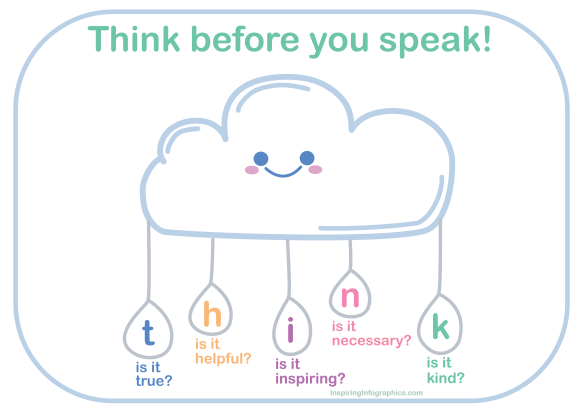 Think before you speak!

t
is it true?

h
is it helpful?

i
is it inspiring?

n
is it necessary?

k
is it kind?

InspiringInfographics.com