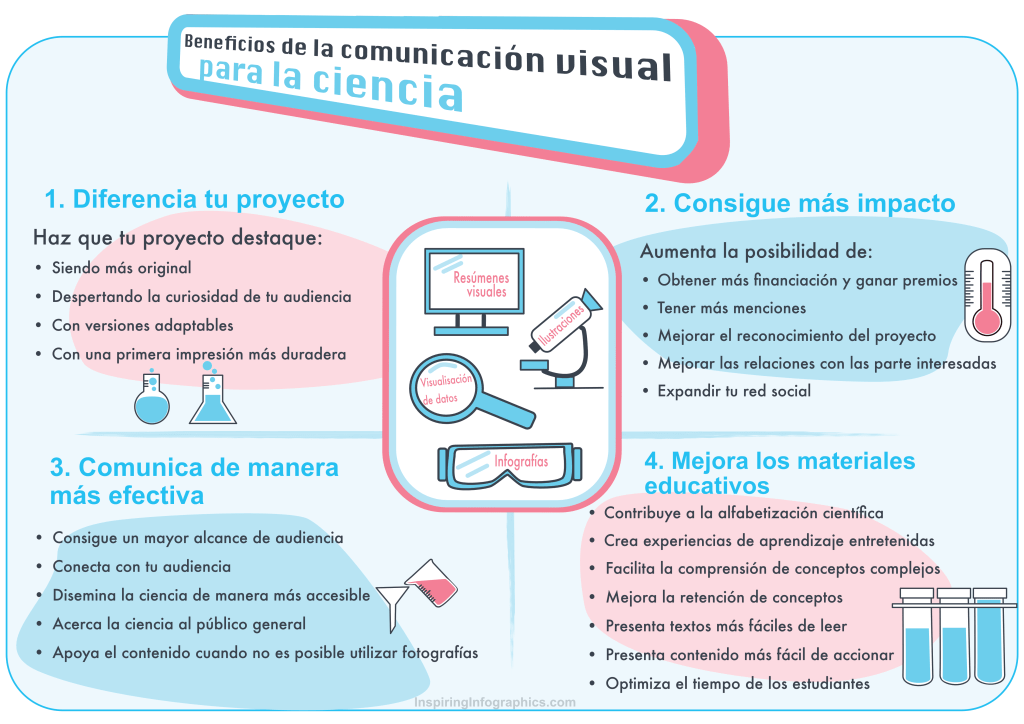 Beneficios de la comunicación visual para la ciencia

1. Diferencia tu proyecto

Haz que tu proyecto destaque:
• Siendo más original
• Despertando la curiosidad de tu audiencia
• Con versiones adaptables
• Con una primera impresión más duradera

Resúmenes visuales
Ilustraciones
Visualisación de datos
Infografías

2. Consigue más impacto

Aumenta la posibilidad de:
• Obtener más financiación y ganar premios
• Tener más menciones
• Mejorar el reconocimiento del proyecto
• Mejorar las relaciones con las parte interesadas
• Expandir tu red social

3. Comunica de manera más efectiva

• Consigue un mayor alcance de audiencia
• Conecta con tu audiencia
• Disemina la ciencia de manera más accesible
• Acerca la ciencia al público general
• Apoya el contenido cuando no es posible utilizar fotografías

4. Mejora los materiales educativos

• Contribuye a la alfabetización científica
• Crea experiencias de aprendizaje entretenidas
• Facilita la comprensión de conceptos complejos
• Mejora la retención de conceptos
• Presenta textos más fáciles de leer
• Presenta contenido más fácil de accionar
• Optimiza el tiempo de los estudiantes

InspiringInfographics.com