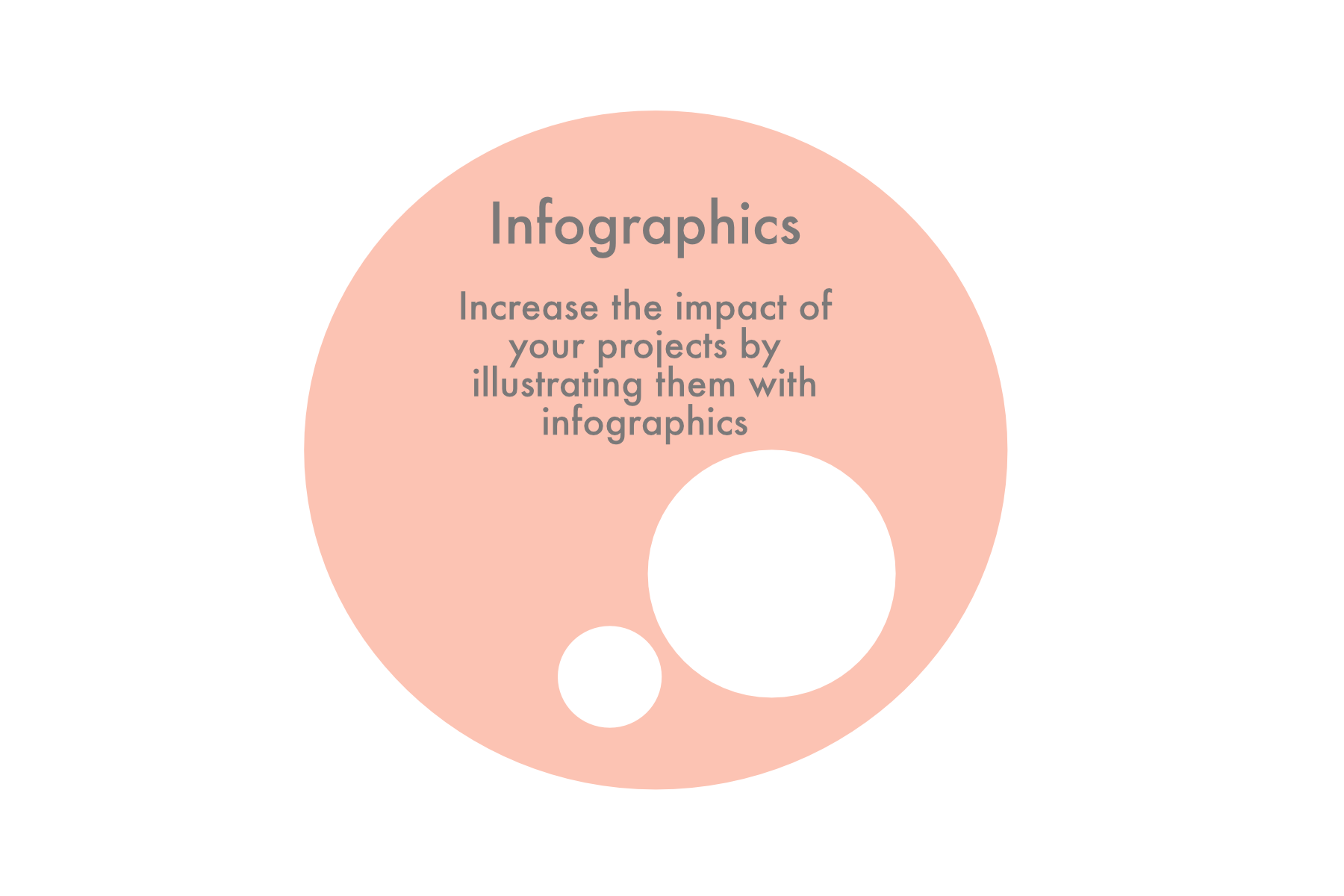 Infographics

Increase the impact of your projects by illustrating them with infographics