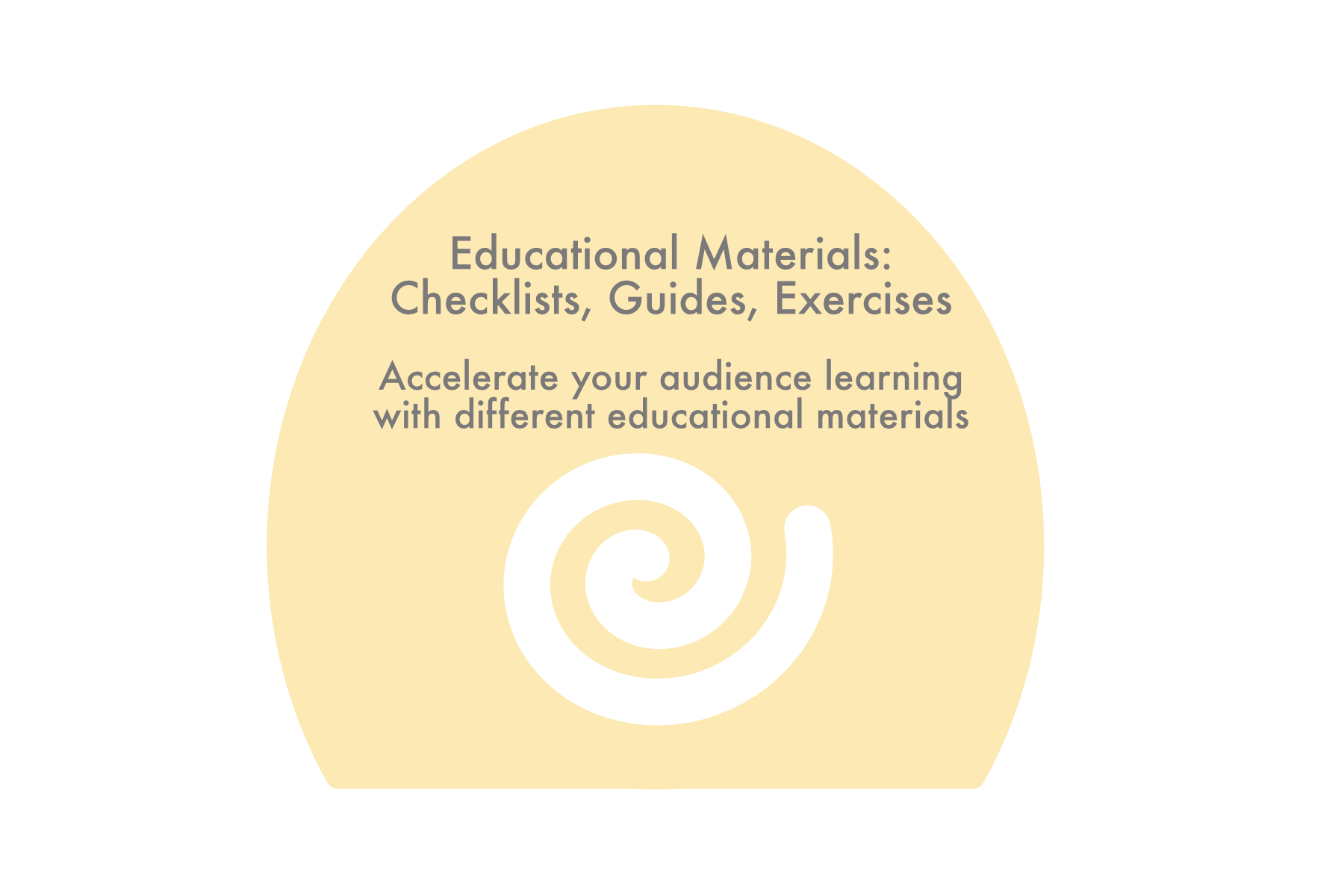 Educational Materials:
Checklists, Guides, Exercises

Accelerate your audience learning with different educational materials