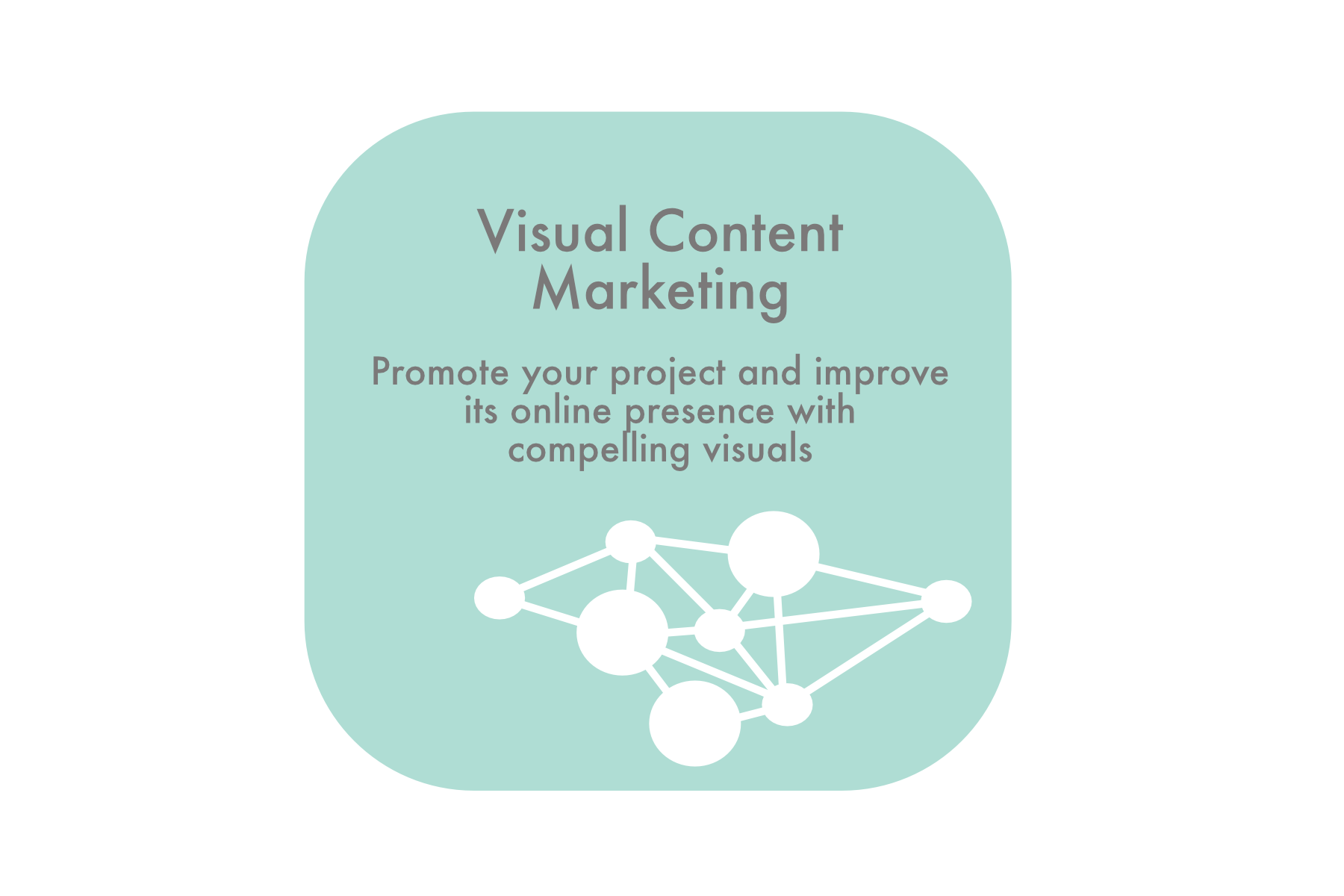 Visual Content Marketing

Promote your project and improve its online presence with compelling visuals