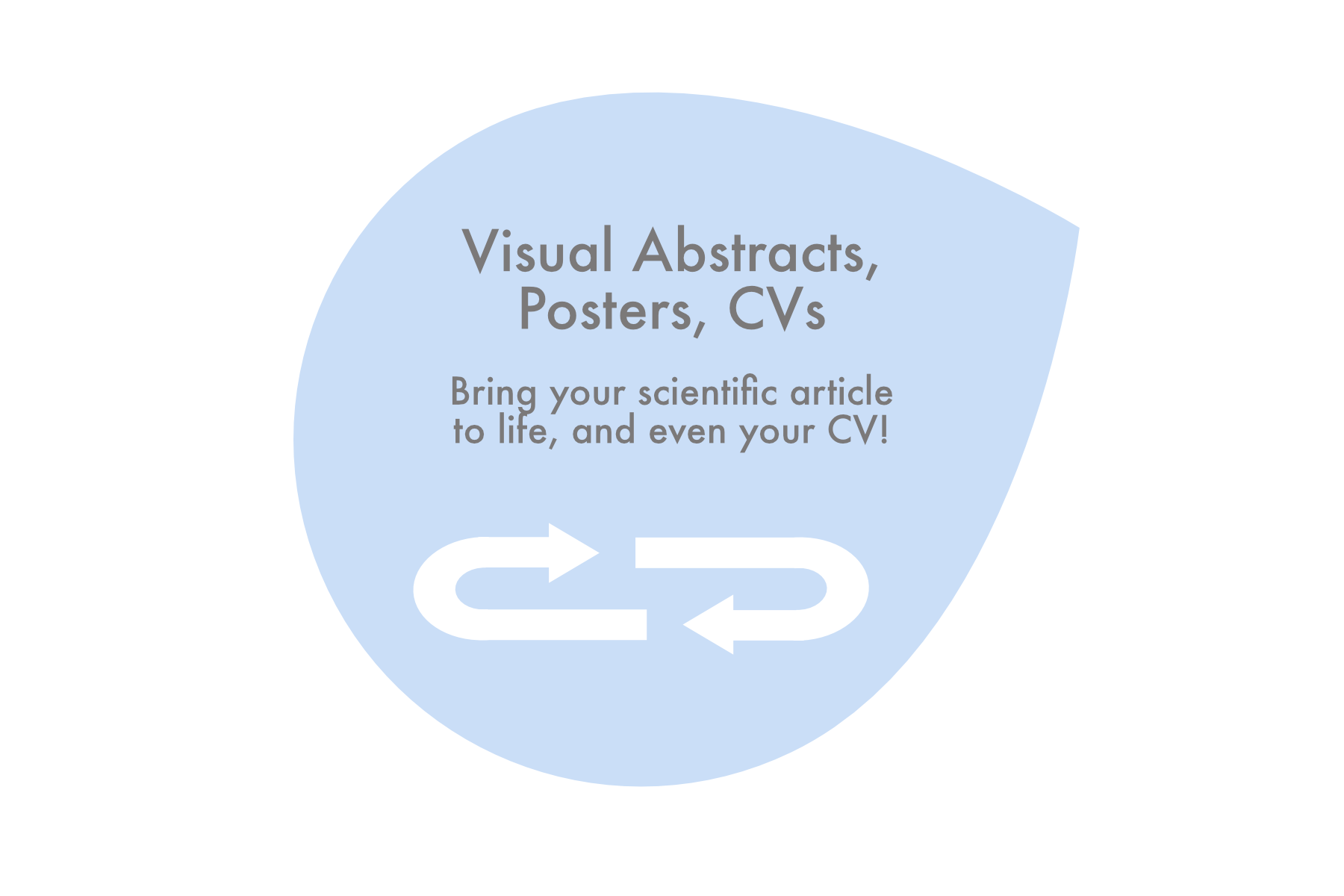 Visual Abstracts, Posters, CVs

Bring your scientific article to life, and even your CV!