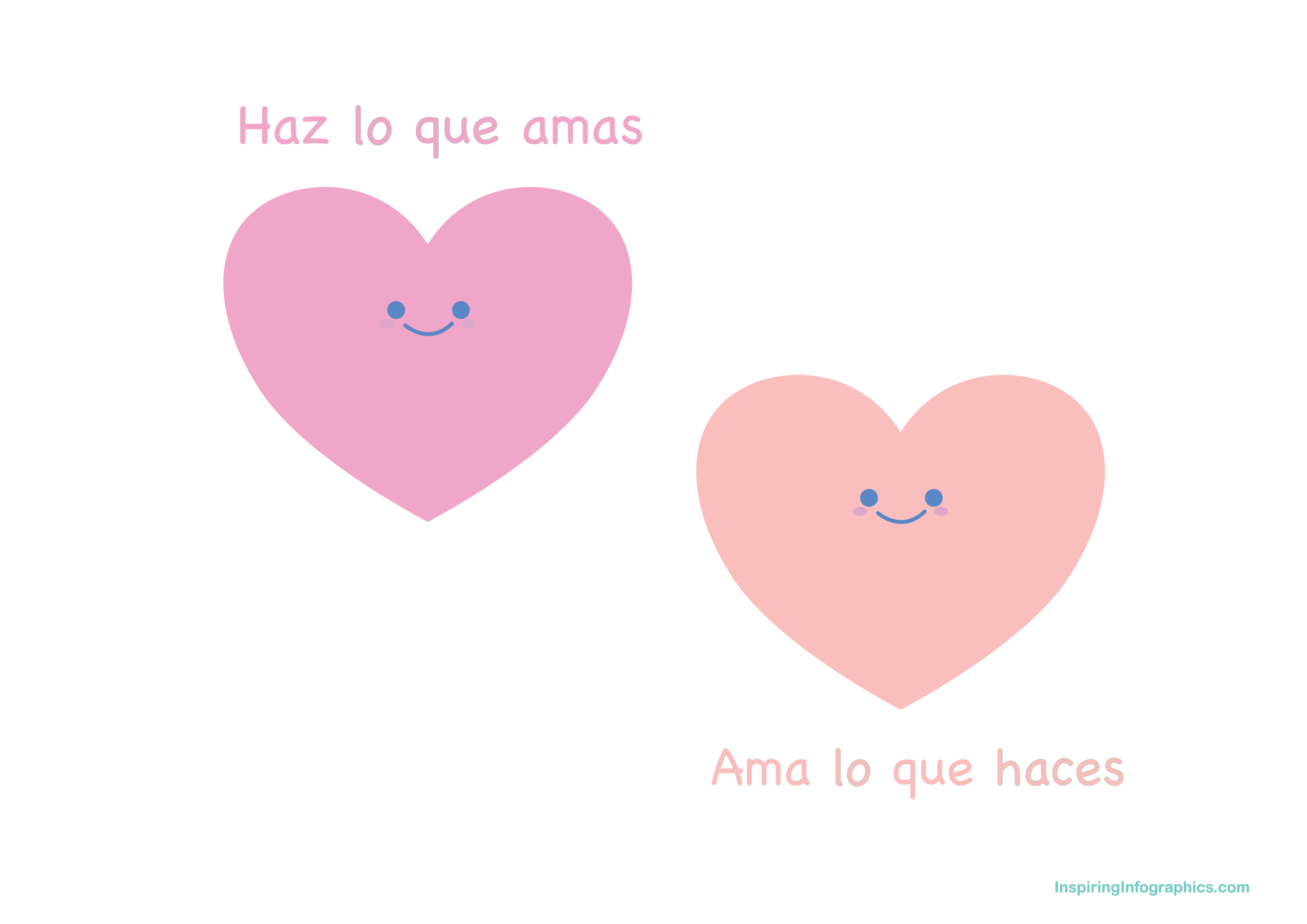 Haz lo que amas

Ama lo que haces

InspiringInfographics.com